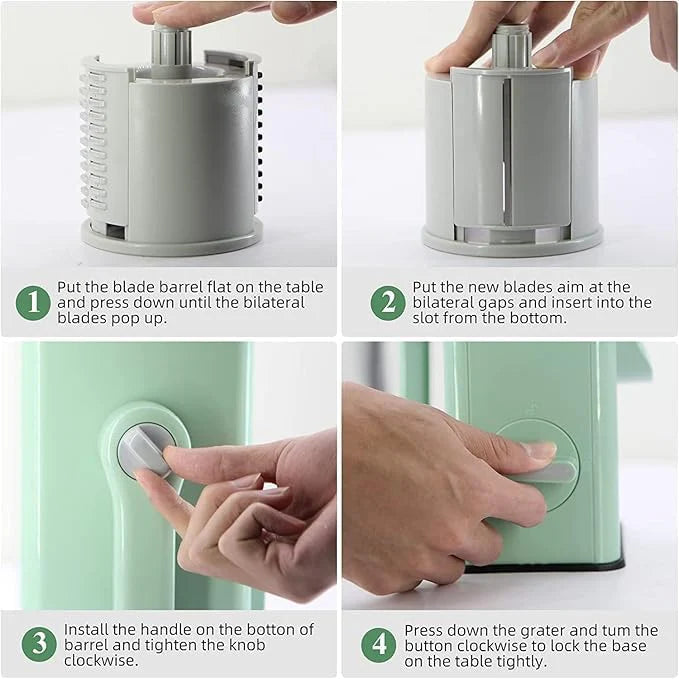 1 Put the blade barrel flat on the table and press down until the bilateral blades pop up.

2 Put the new blades aim at the bilateral gaps and insert into the slot from the bottom.

3 Install the handle on the botton of barrel and tighten the knob clockwise.

4 Press down the grater and tum the button clockwise to lock the base on the table tightly.